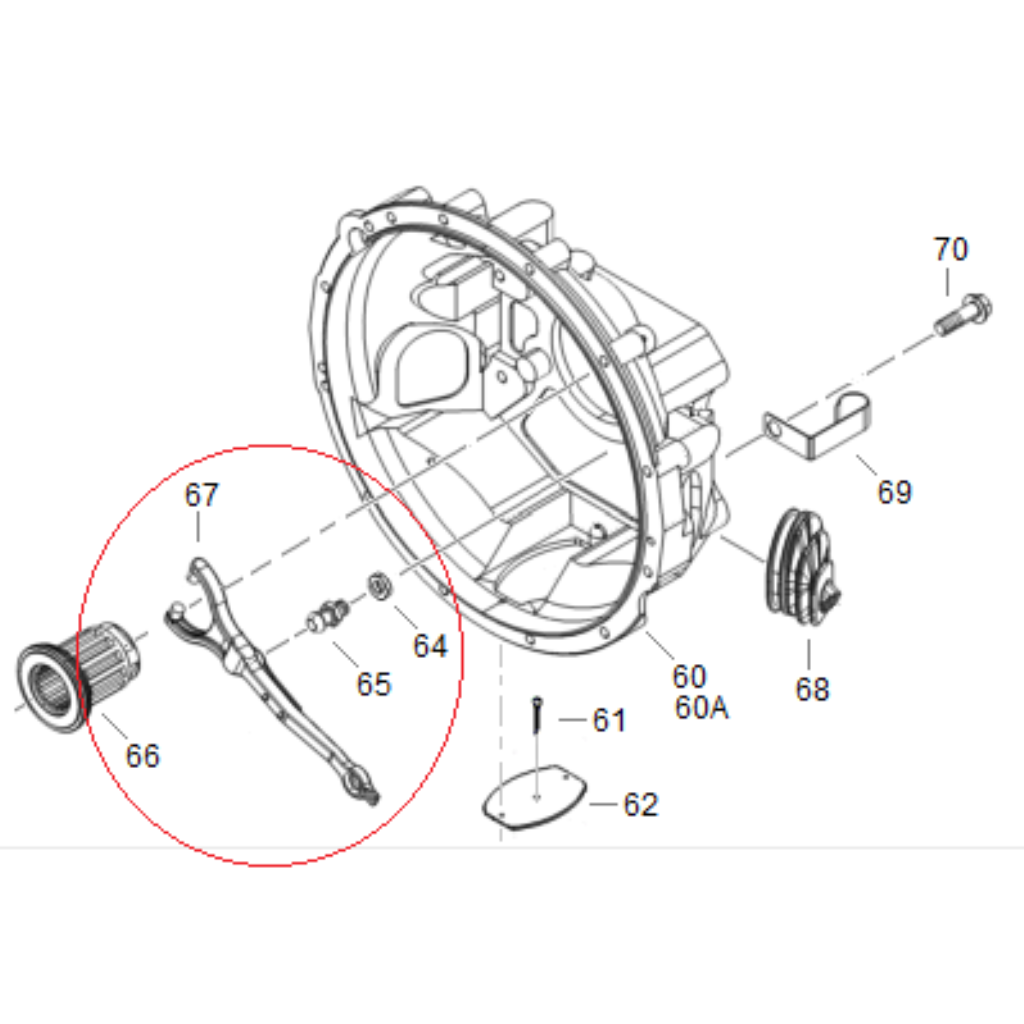 70
69
67
64
65
60
60A
68
66
61
62